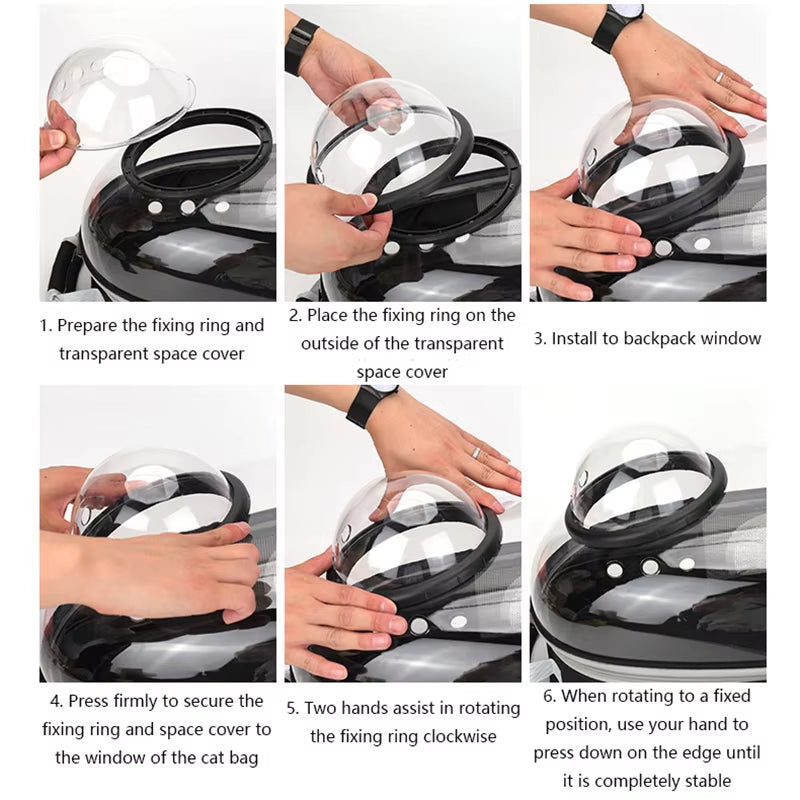 1. Prepare the fixing ring and transparent space cover

2. Place the fixing ring on the outside of the transparent space cover

3. Install to backpack window

4. Press firmly to secure the fixing ring and space cover to the window of the cat bag

5. Two hands assist in rotating the fixing ring clockwise

6. When rotating to a fixed position, use your hand to press down on the edge until it is completely stable