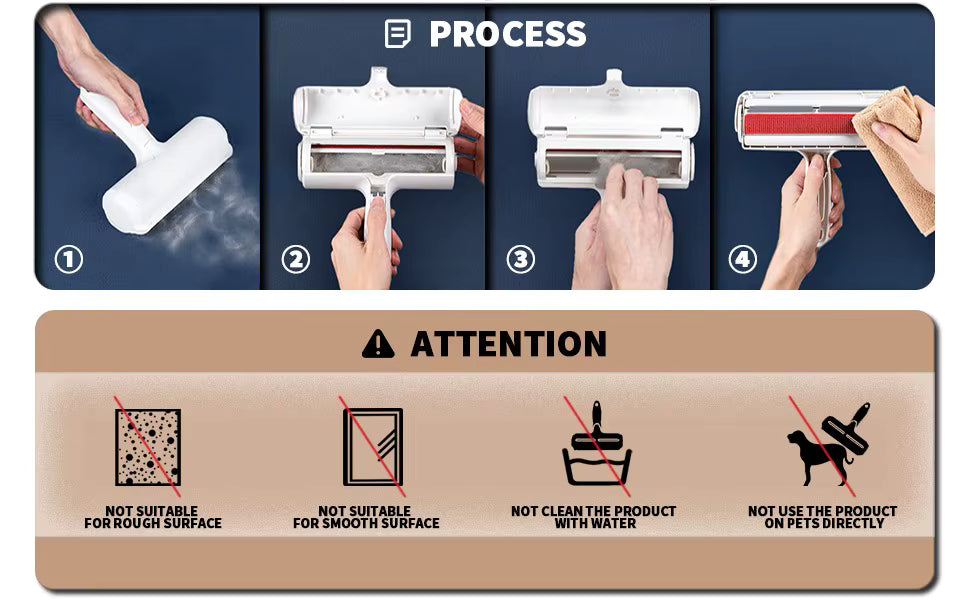 PROCESS

①

②

③

④

ATTENTION

NOT SUITABLE FOR ROUGH SURFACE

NOT SUITABLE FOR SMOOTH SURFACE

NOT CLEAN THE PRODUCT WITH WATER

NOT USE THE PRODUCT ON PETS DIRECTLY