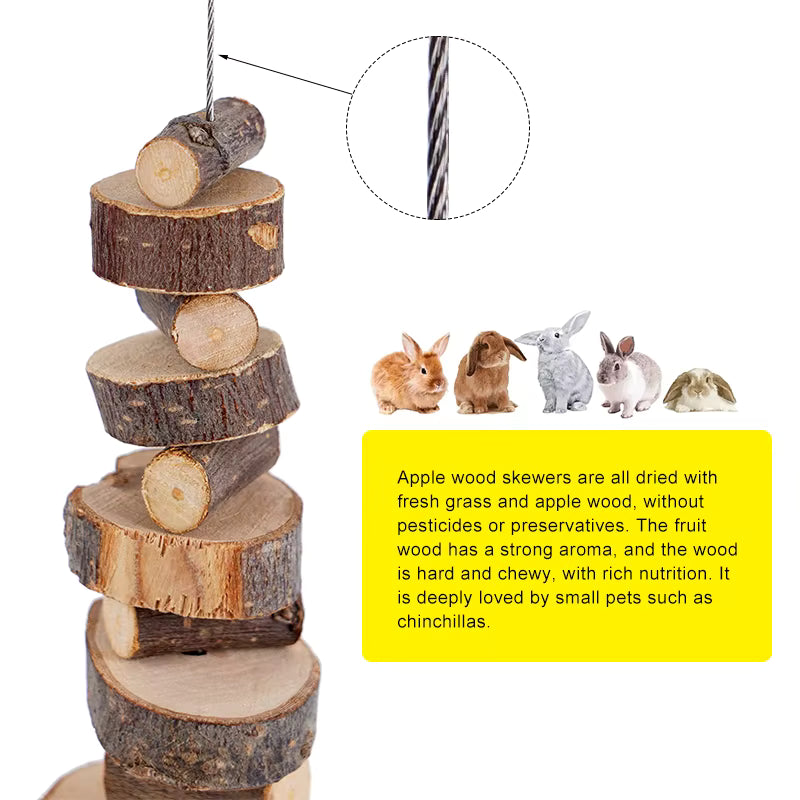 Apple wood skewers are all dried with fresh grass and apple wood, without pesticides or preservatives. The fruit wood has a strong aroma, and the wood is hard and chewy, with rich nutrition. It is deeply loved by small pets such as chinchillas.